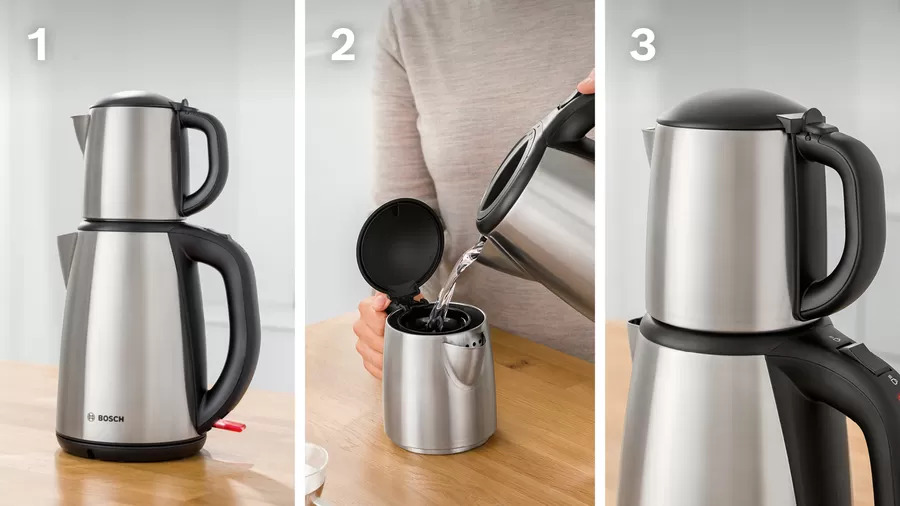 1

BOSCH

2

3